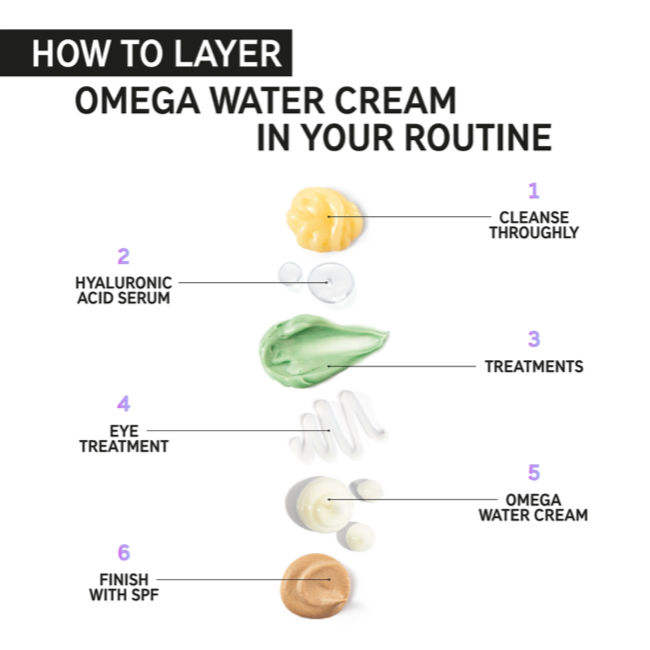 HOW TO LAYER
OMEGA WATER CREAM IN YOUR ROUTINE

1
CLEANSE THROUGHLY

2
HYALURONIC ACID SERUM

3
TREATMENTS

4
EYE TREATMENT

5
OMEGA WATER CREAM

6
FINISH WITH SPF