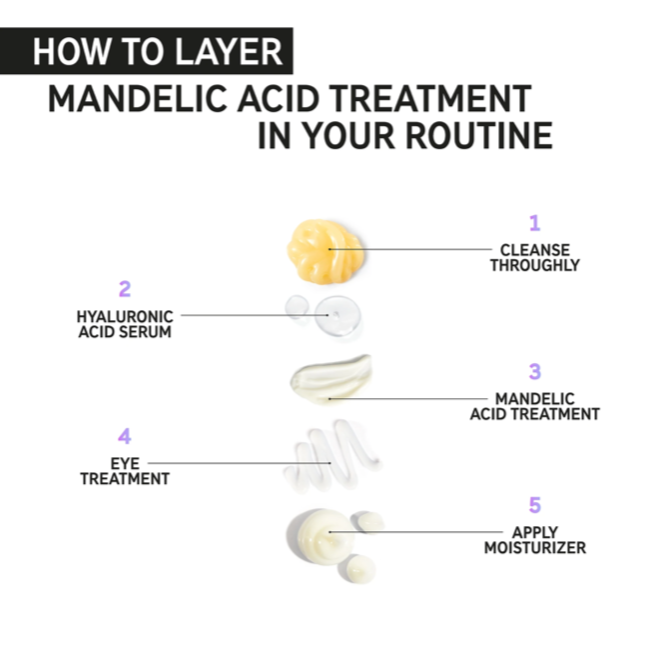 HOW TO LAYER
MANDELIC ACID TREATMENT IN YOUR ROUTINE

1
CLEANSE THROUGHLY

2
HYALURONIC ACID SERUM

3
MANDELIC ACID TREATMENT

4
EYE TREATMENT

5
APPLY MOISTURIZER