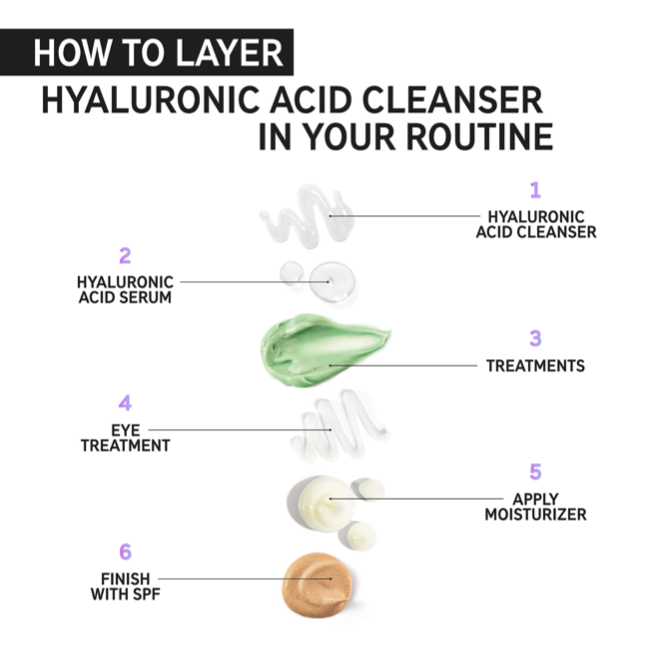 HOW TO LAYER
HYALURONIC ACID CLEANSER IN YOUR ROUTINE

1
HYALURONIC ACID CLEANSER

2
HYALURONIC ACID SERUM

3
TREATMENTS

4
EYE TREATMENT

5
APPLY MOISTURIZER

6
FINISH WITH SPF